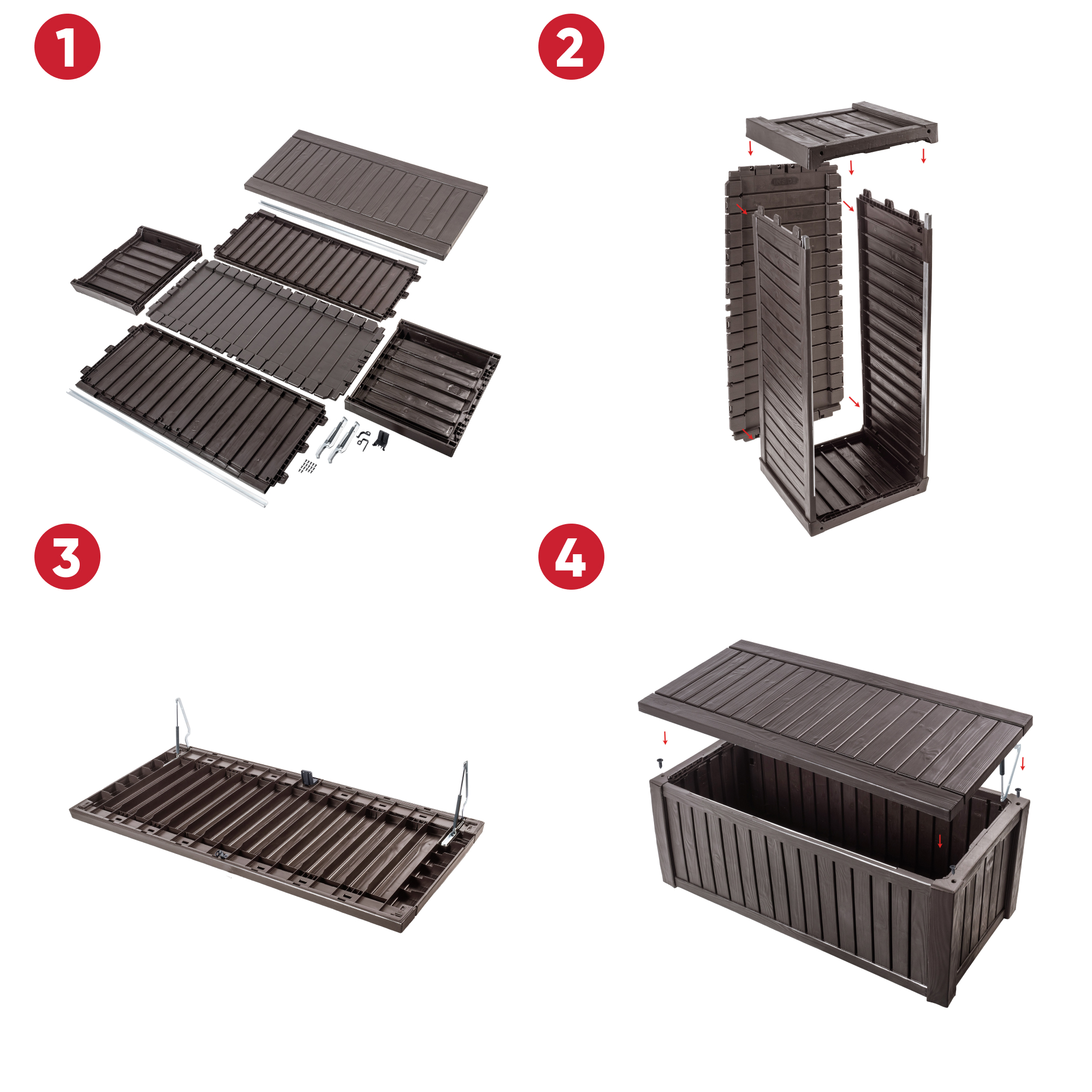 1

2

3

4